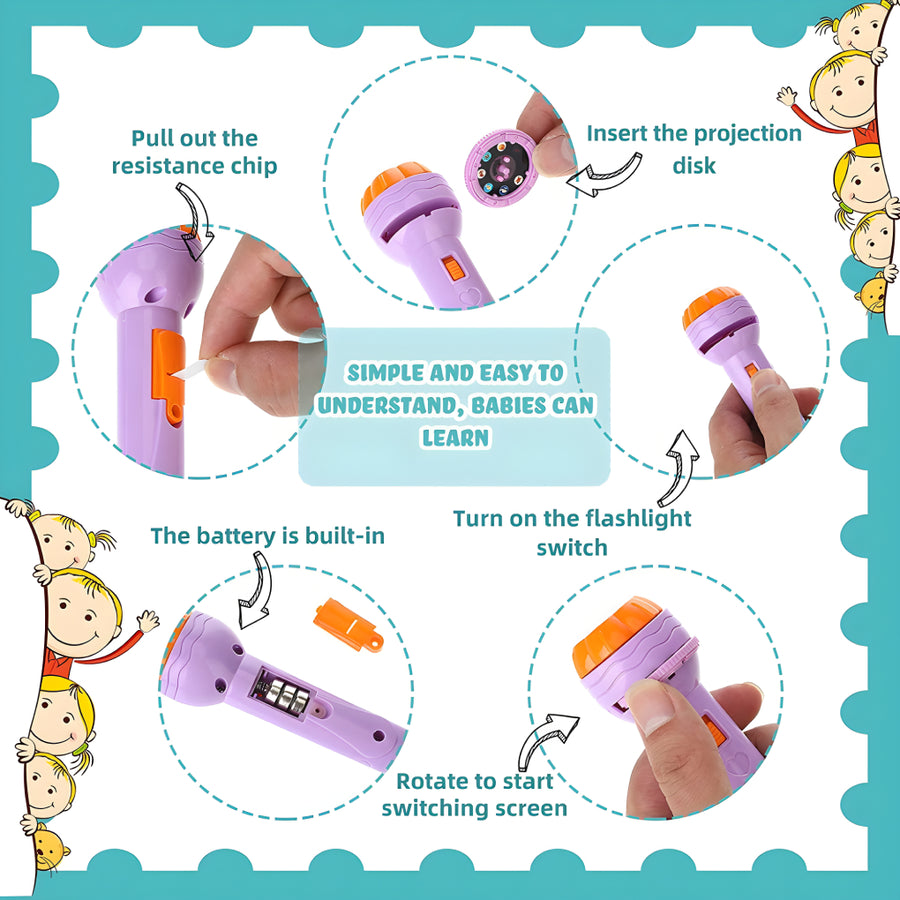 Pull out the resistance chip

Insert the projection disk

SIMPLE AND EASY TO UNDERSTAND, BABIES CAN LEARN

Turn on the flashlight switch

The battery is built-in

Rotate to start switching screen