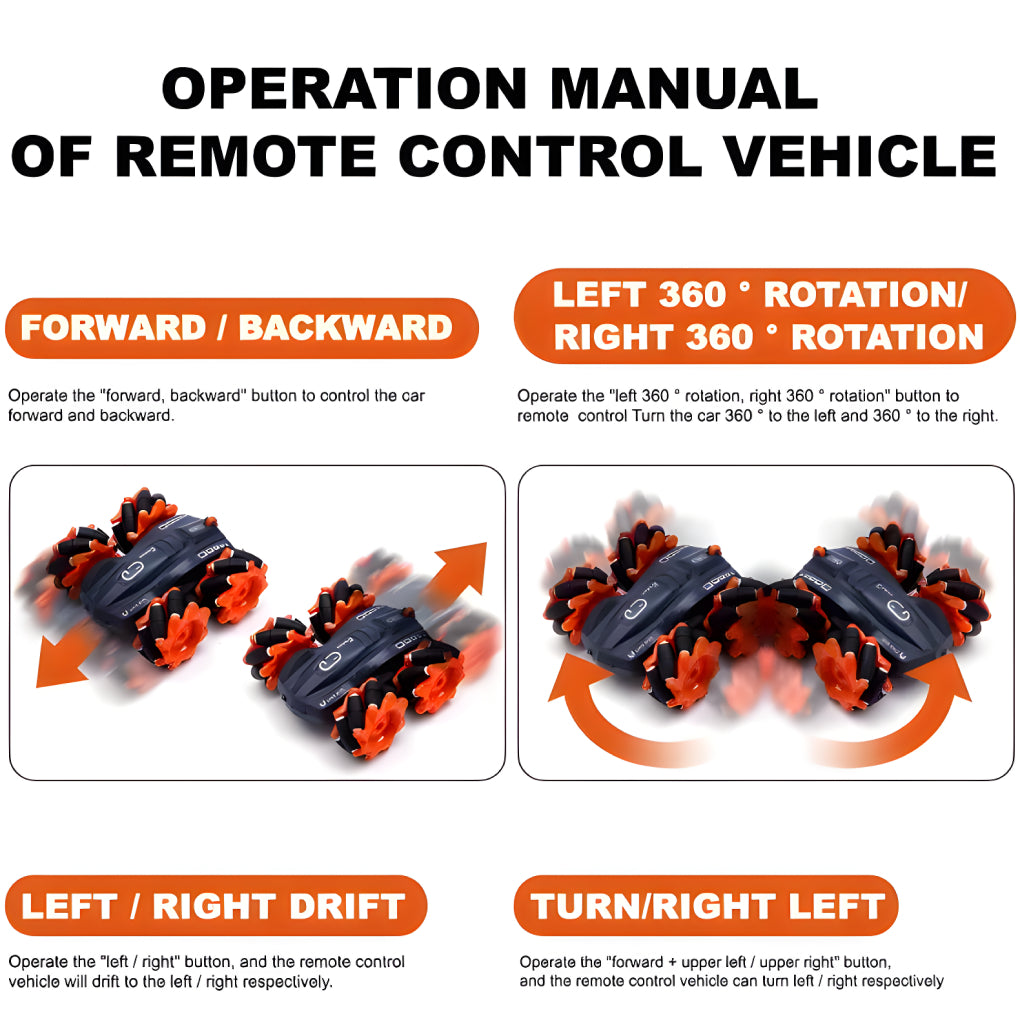 OPERATION MANUAL
OF REMOTE CONTROL VEHICLE

FORWARD / BACKWARD

Operate the "forward, backward" button to control the car forward and backward.

LEFT 360 ° ROTATION/ RIGHT 360 ° ROTATION

Operate the "left 360 ° rotation, right 360 ° rotation" button to remote control Turn the car 360 ° to the left and 360 ° to the right.

LEFT / RIGHT DRIFT

Operate the "left / right" button, and the remote control vehicle will drift to the left / right respectively.

TURN/RIGHT LEFT

Operate the "forward + upper left / upper right" button, and the remote control vehicle can turn left / right respectively